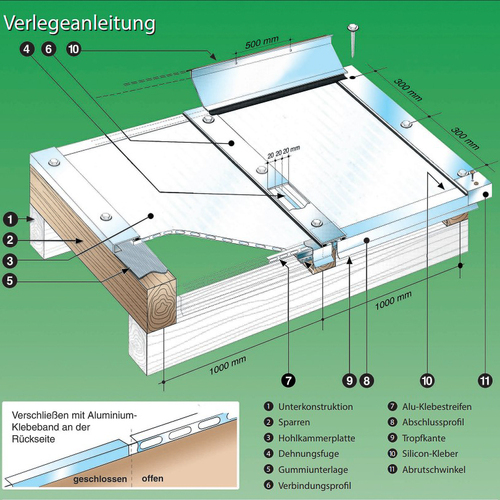 Verlegeanleitung

4 6 10

500 mm

300 mm

300 mm

20 20 20 mm

1
2
3
5

1000 mm

1000 mm

7 9 8 10 11

Verschließen mit Aluminium-Klebeband an der Rückseite

geschlossen offen

1 Unterkonstruktion
2 Sparren
3 Hohlkammerplatte
4 Dehnungsfuge
5 Gummiunterlage
6 Verbindungsprofil
7 Alu-Klebestreifen
8 Abschlussprofil
9 Tropfkante
10 Silicon-Kleber
11 Abrutschwinkel