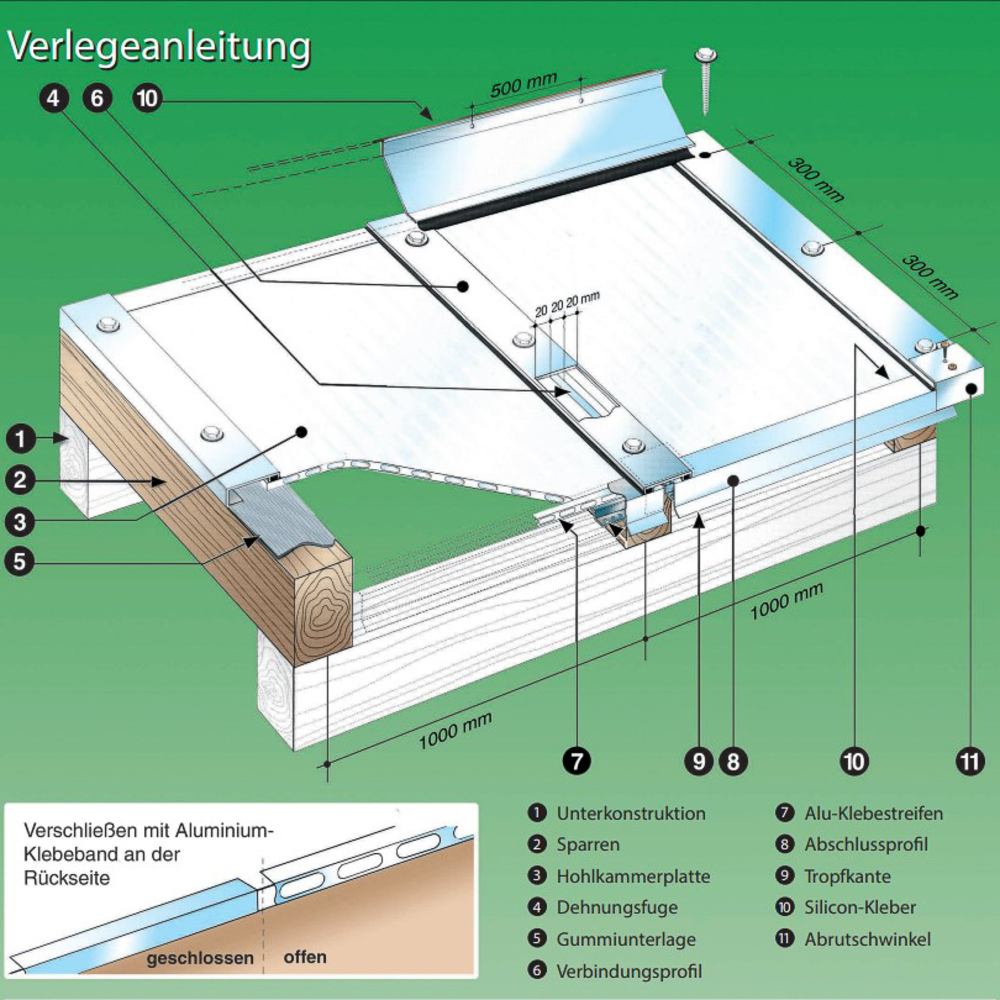 Verlegeanleitung

4 6 10

500 mm

300 mm

300 mm

20 20 20 mm

1
2
3
5

1000 mm

1000 mm

7 9 8 10 11

Verschließen mit Aluminium-Klebeband an der Rückseite

geschlossen offen

1 Unterkonstruktion
2 Sparren
3 Hohlkammerplatte
4 Dehnungsfuge
5 Gummiunterlage
6 Verbindungsprofil
7 Alu-Klebestreifen
8 Abschlussprofil
9 Tropfkante
10 Silicon-Kleber
11 Abrutschwinkel