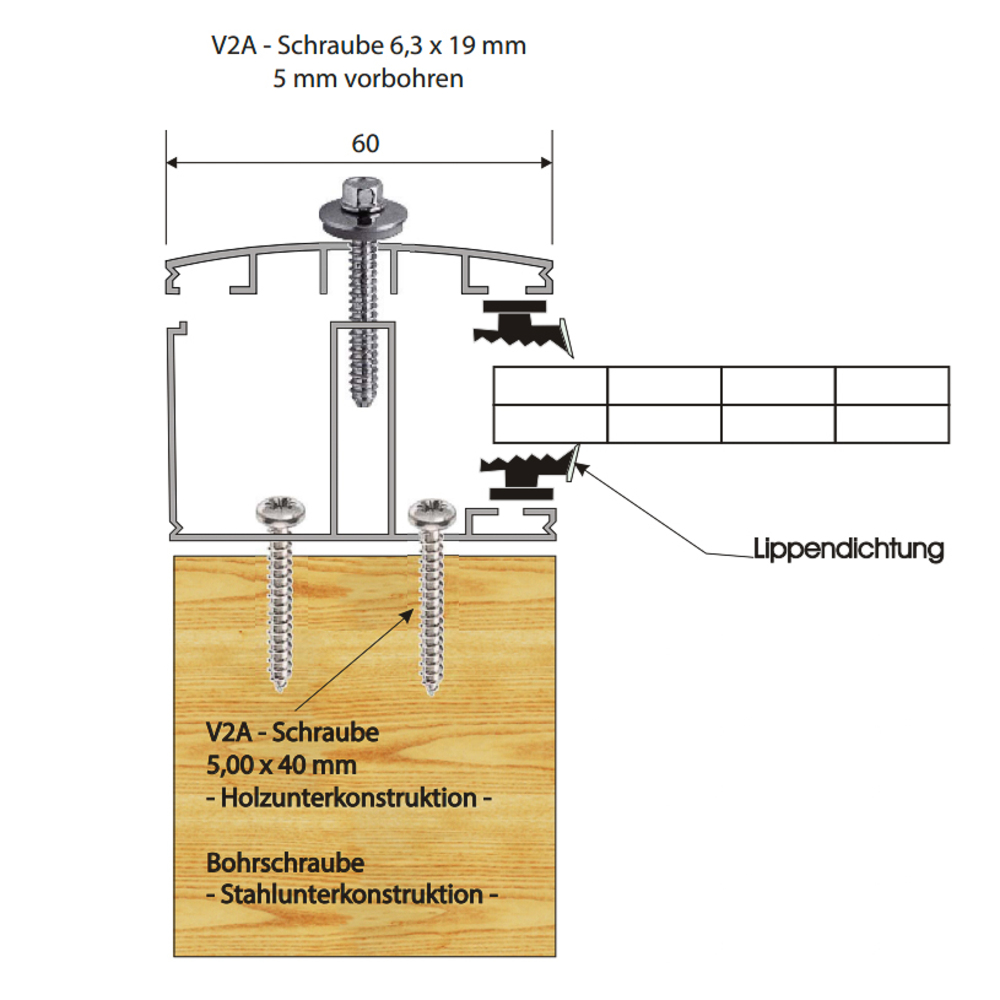 V2A - Schraube 6,3 x 19 mm
5 mm vorbohren

60

Lippendichtung

V2A - Schraube
5,00 x 40 mm
- Holzunterkonstruktion -

Bohrschraube
- Stahlunterkonstruktion -